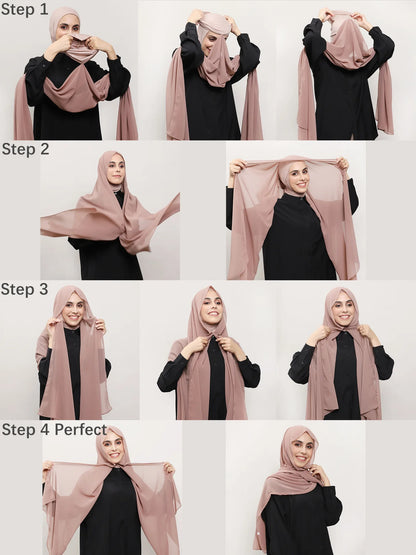 Step 1

Step 2

Step 3

Step 4 Perfect